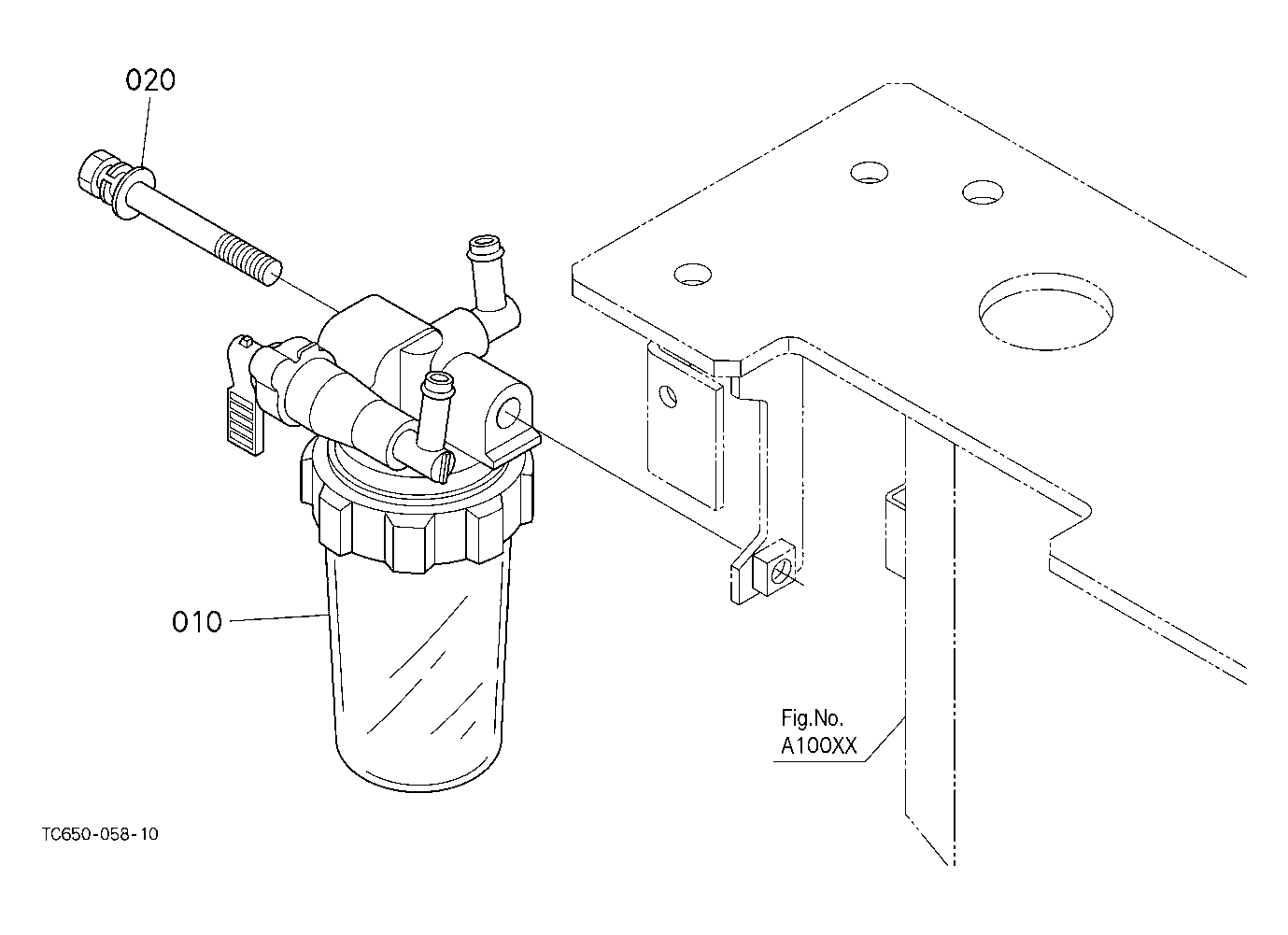 020

010

Fig.No.
A100XX

TC650-058-10